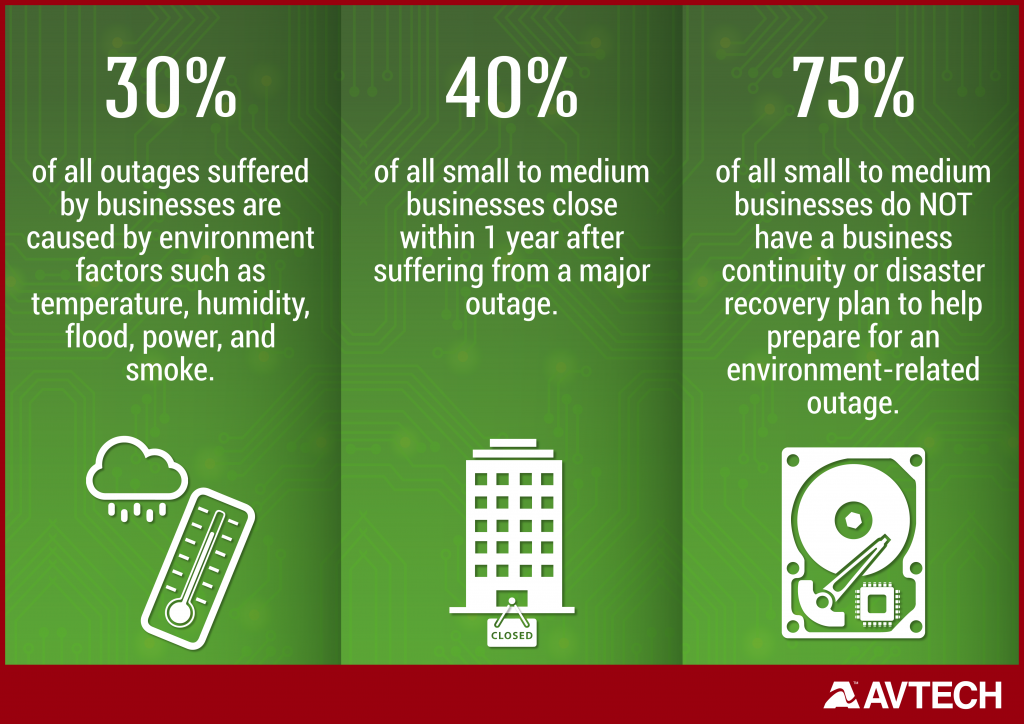 30%

of all outages suffered by businesses are caused by environment factors such as temperature, humidity, flood, power, and smoke.

40%

of all small to medium businesses close within 1 year after suffering from a major outage.

CLOSED

75%

of all small to medium businesses do NOT have a business continuity or disaster recovery plan to help prepare for an environment-related outage.

AVTECH